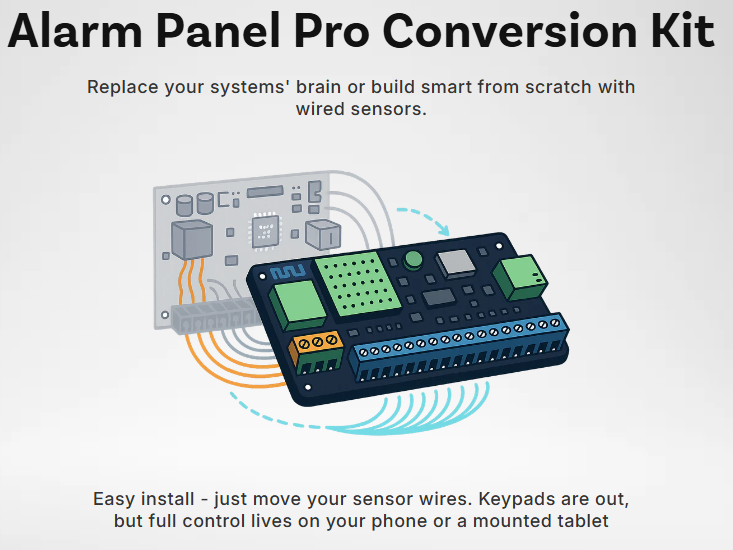 Alarm Panel Pro Conversion Kit

Replace your systems' brain or build smart from scratch with wired sensors.

Easy install - just move your sensor wires. Keypads are out, but full control lives on your phone or a mounted tablet